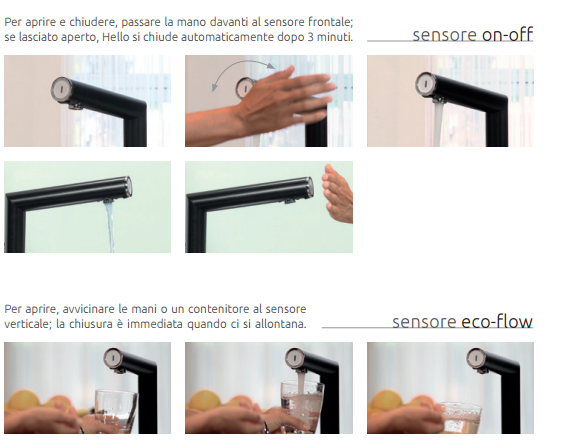 Per aprire e chiudere, passare la mano davanti al sensore frontale; se lasciato aperto, Hello si chiude automaticamente dopo 3 minuti.

sensore on-off

Per aprire, avvicinare le mani o un contenitore al sensore verticale; la chiusura è immediata quando ci si allontana.

sensore eco-flow